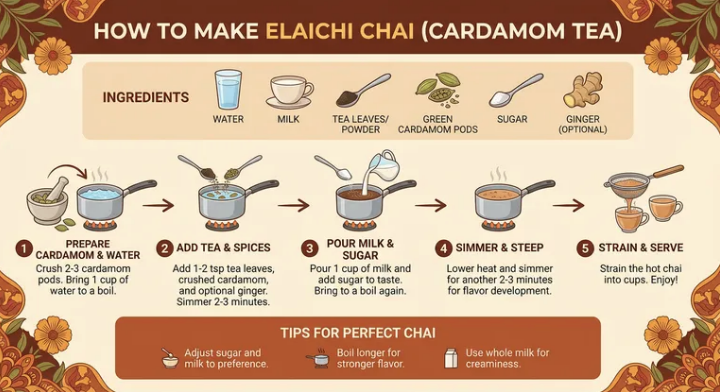 HOW TO MAKE ELAICHI CHAI (CARDAMOM TEA)

INGREDIENTS

WATER

MILK

TEA LEAVES/ POWDER

GREEN CARDAMOM PODS

SUGAR

GINGER (OPTIONAL)

1 PREPARE CARDAMOM & WATER
Crush 2-3 cardamom pods. Bring 1 cup of water to a boil.

2 ADD TEA & SPICES
Add 1-2 tsp tea leaves, crushed cardamom, and optional ginger. Simmer 2-3 minutes.

3 POUR MILK & SUGAR
Pour 1 cup of milk and add sugar to taste. Bring to a boil again.

4 SIMMER & STEEP
Lower heat and simmer for another 2-3 minutes for flavor development.

5 STRAIN & SERVE
Strain the hot chai into cups. Enjoy!

TIPS FOR PERFECT CHAI

Adjust sugar and milk to preference.

Boil longer for stronger flavor.

Use whole milk for creaminess.